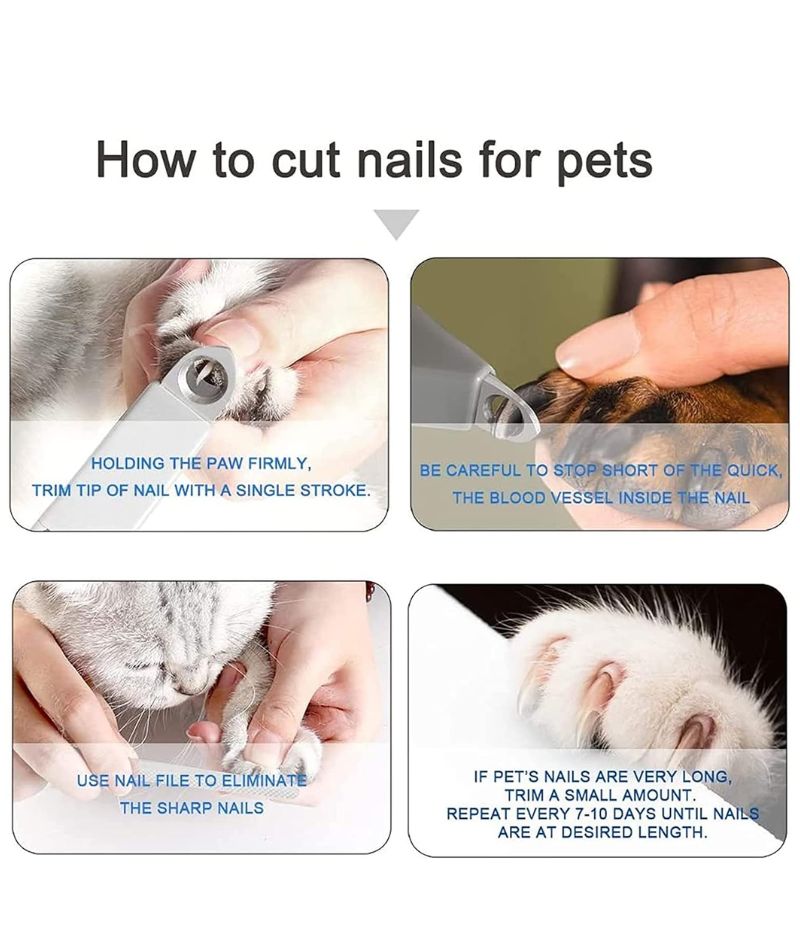 How to cut nails for pets

HOLDING THE PAW FIRMLY, TRIM TIP OF NAIL WITH A SINGLE STROKE.

BE CAREFUL TO STOP SHORT OF THE QUICK, THE BLOOD VESSEL INSIDE THE NAIL

USE NAIL FILE TO ELIMINATE THE SHARP NAILS

IF PET'S NAILS ARE VERY LONG, TRIM A SMALL AMOUNT. REPEAT EVERY 7-10 DAYS UNTIL NAILS ARE AT DESIRED LENGTH.